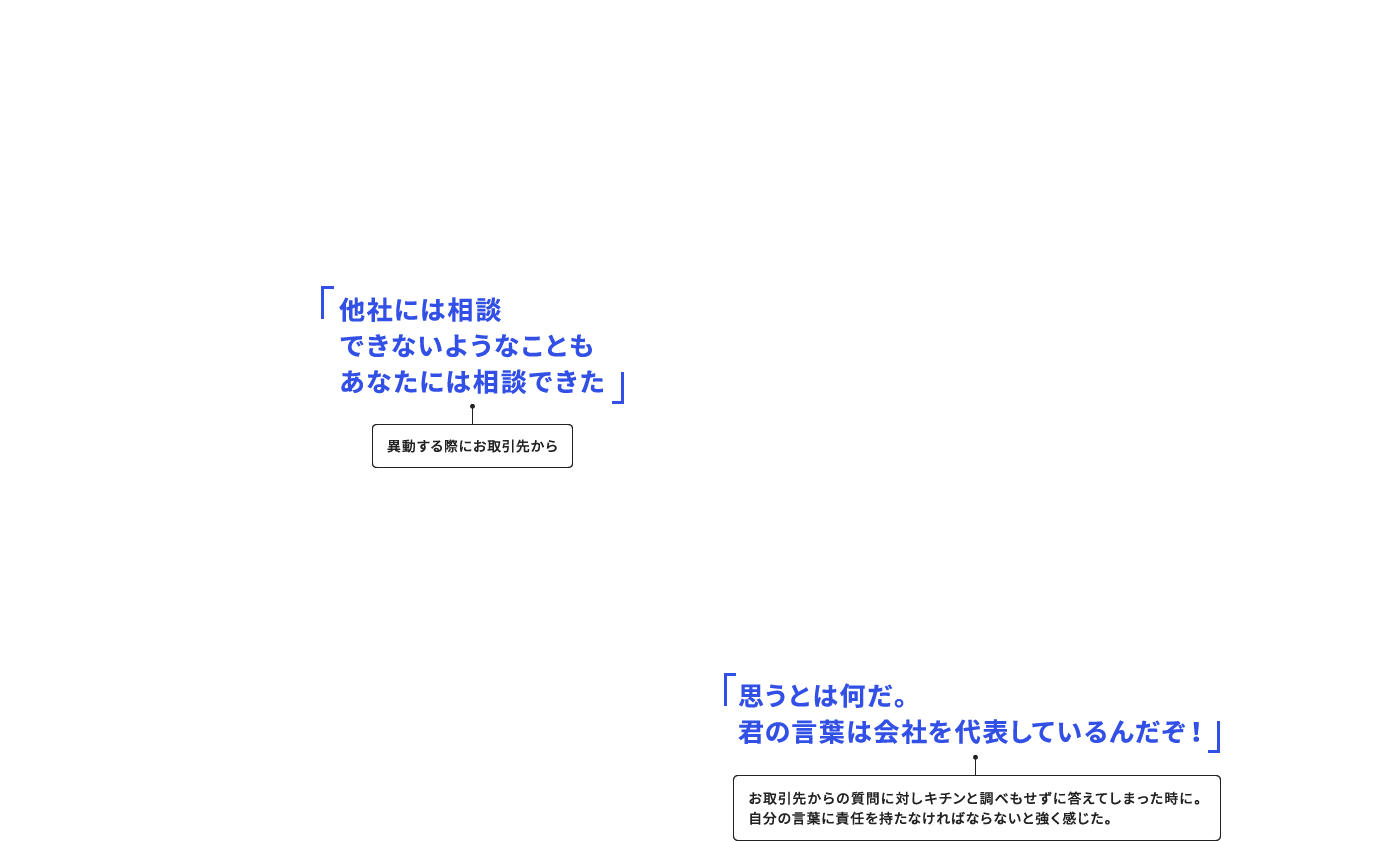 「他社には相談
できないようなことも
あなたには相談できた」

異動する際にお取引先から

「思うとは何だ。
君の言葉は会社を代表しているんだぞ！」

お取引先からの質問に対しキチンと調べもせずに答えてしまった時に。
自分の言葉に責任を持たなければならないと強く感じた。